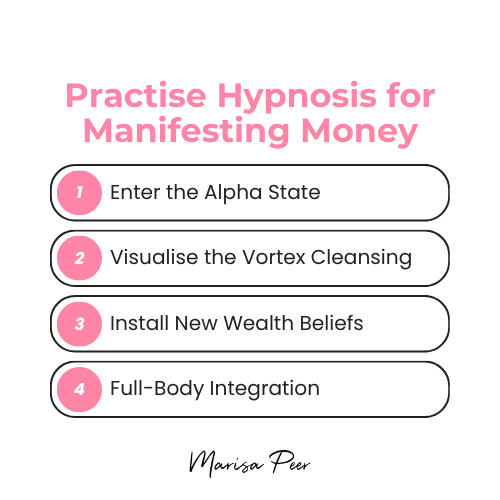 Practise Hypnosis for Manifesting Money

1 Enter the Alpha State

2 Visualise the Vortex Cleansing

3 Install New Wealth Beliefs

4 Full-Body Integration

Marisa Peer