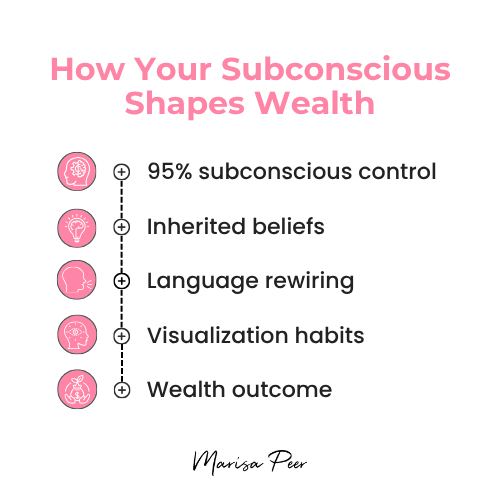 How Your Subconscious Shapes Wealth

95% subconscious control

Inherited beliefs

Language rewiring

Visualization habits

Wealth outcome

Marisa Peer